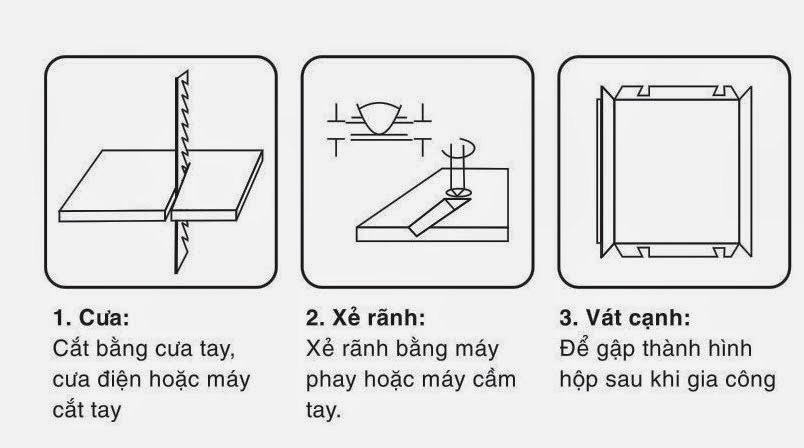 1. Cưa:
Cắt bằng cưa tay, cưa điện hoặc máy cắt tay

2. Xẻ rãnh:
Xẻ rãnh bằng máy phay hoặc máy cầm tay.

3. Vát cạnh:
Để gập thành hình hộp sau khi gia công